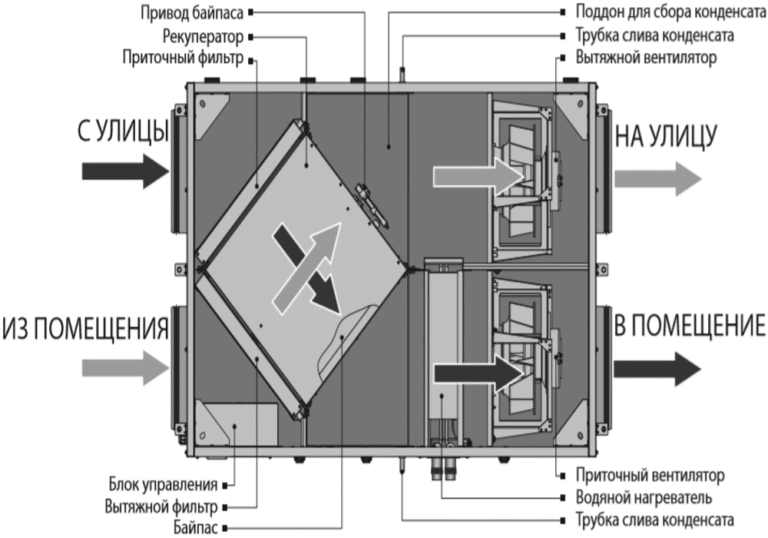 Привод байпаса
Рекуператор
Приточный фильтр
Поддон для сбора конденсата
Трубка слива конденсата
Вытяжной вентилятор
С УЛИЦЫ
НА УЛИЦУ
ИЗ ПОМЕЩЕНИЯ
В ПОМЕЩЕНИЕ
Блок управления
Вытяжной фильтр
Байпас
Приточный вентилятор
Водяной нагреватель
Трубка слива конденсата